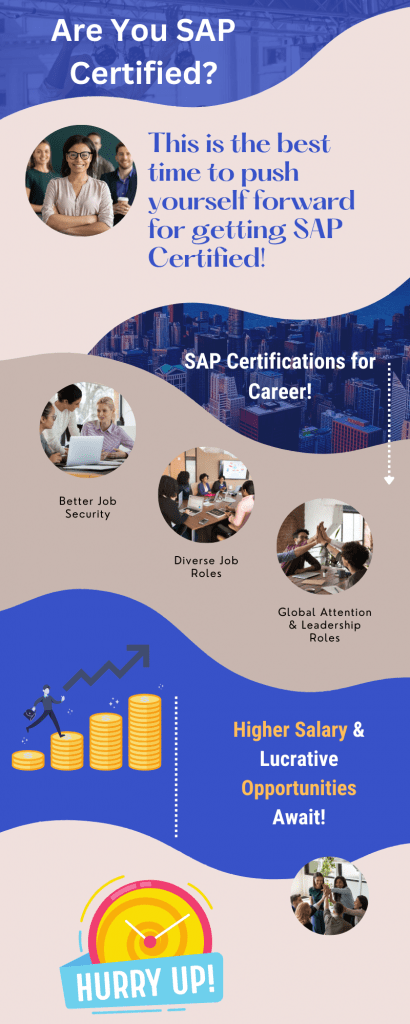 Are You SAP Certified?

This is the best time to push yourself forward for getting SAP Certified!

SAP Certifications for Career!

Better Job Security

Diverse Job Roles

Global Attention & Leadership Roles

Higher Salary & Lucrative Opportunities Await!

HURRY UP!